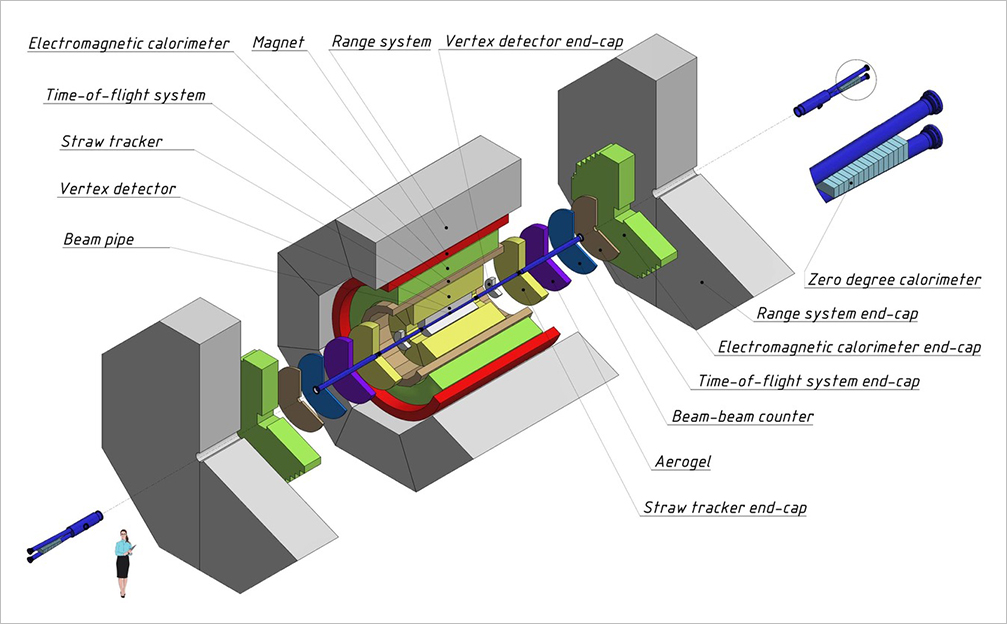 Electromagnetic calorimeter
Magnet
Range system
Vertex detector end-cap
Time-of-flight system
Straw tracker
Vertex detector
Beam pipe
Zero degree calorimeter
Range system end-cap
Electromagnetic calorimeter end-cap
Time-of-flight system end-cap
Beam-beam counter
Aerogel
Straw tracker end-cap