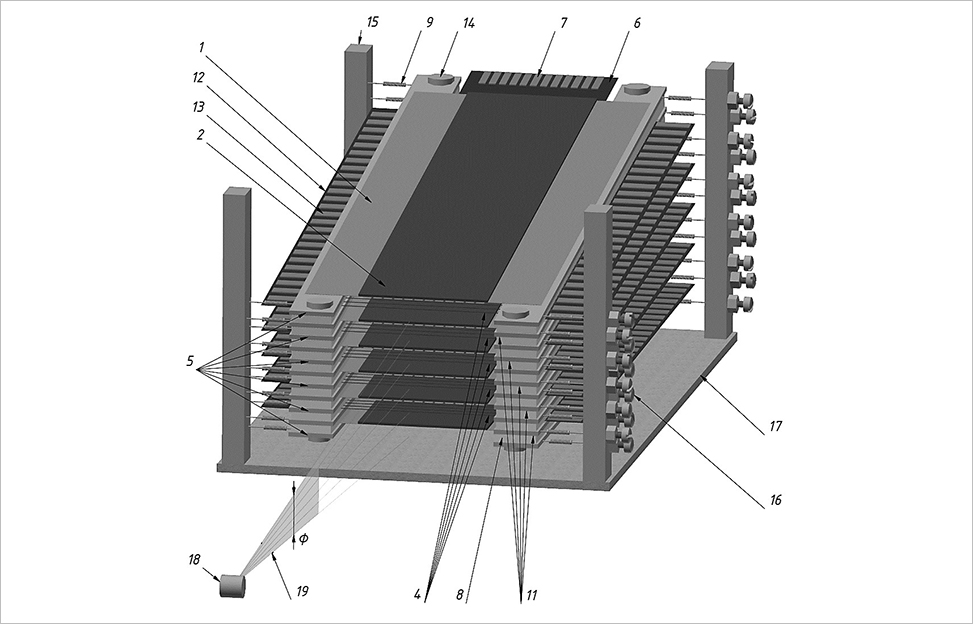 15
9
14
7
6
1
12
13
2
5
17
16
Φ
18
19
4
8
11