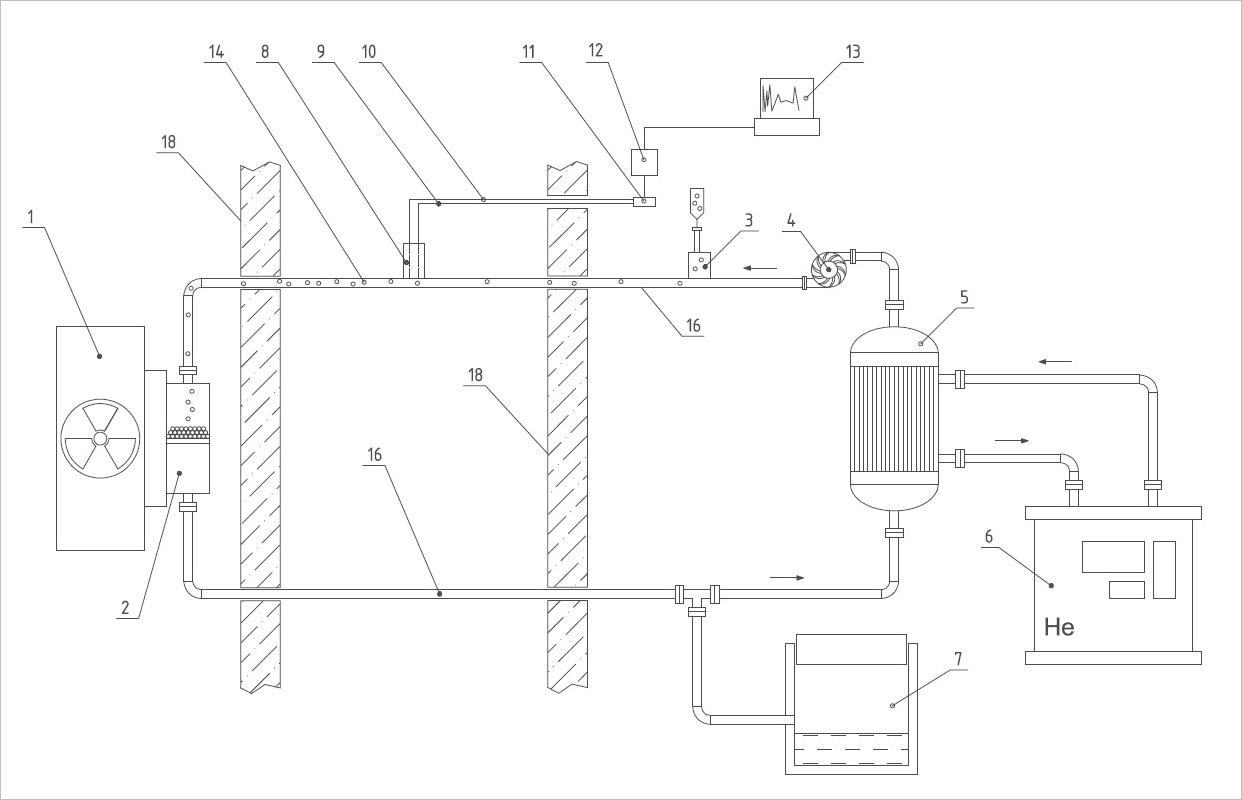 14
8
9
10
11
12
13
18
1
3
4
16
5
18
16
2
6
He
7