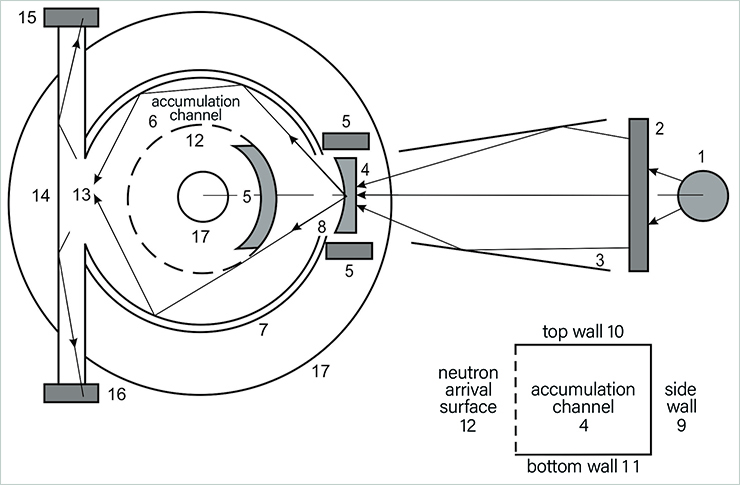 15
accumulation channel
6
12
5
2
1
4
14
13
5
17
8
5
3
7
17
16
top wall 10
neutron arrival surface 12
accumulation channel 4
side wall 9
bottom wall 11